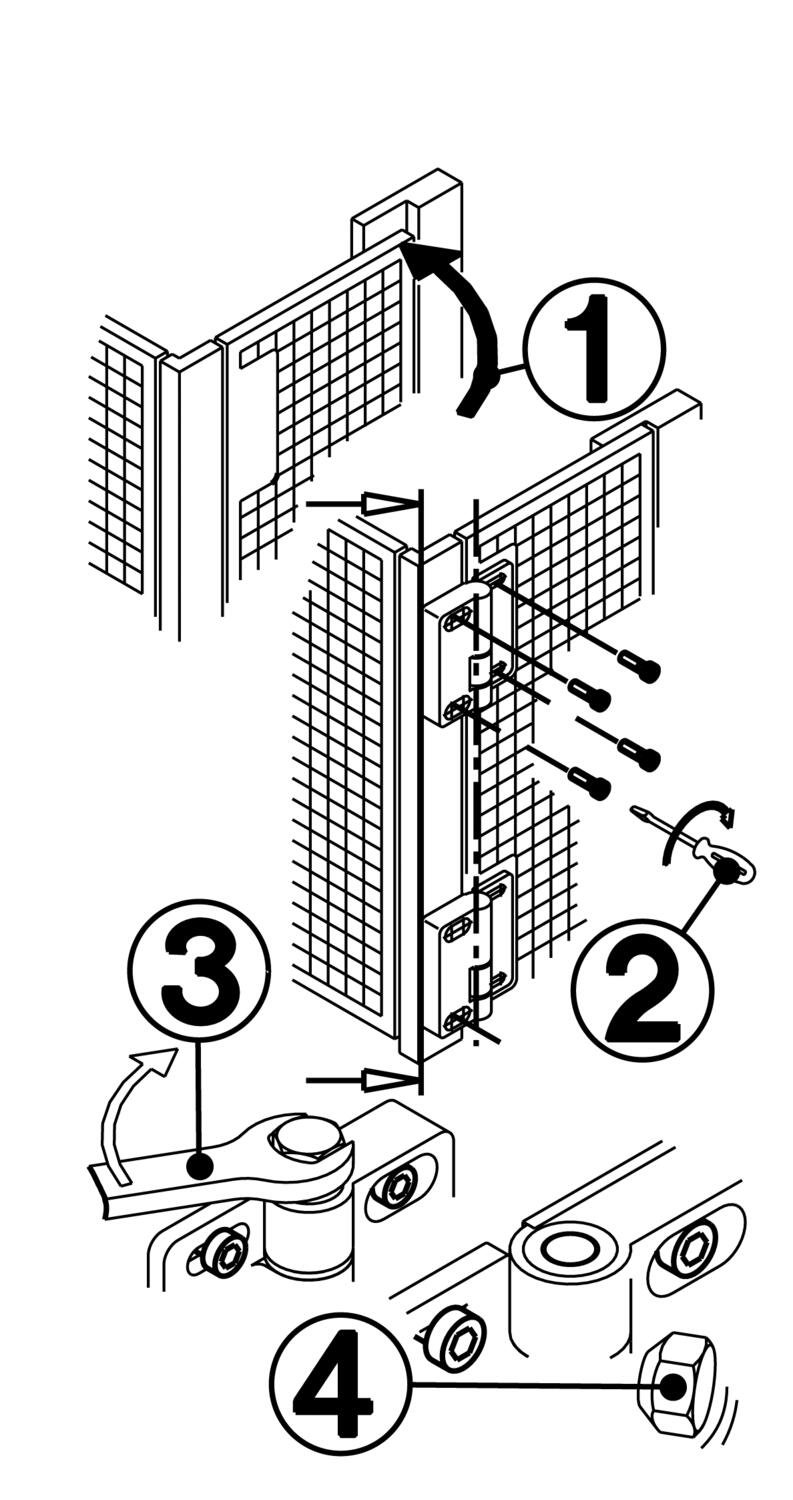 1
2
3
4