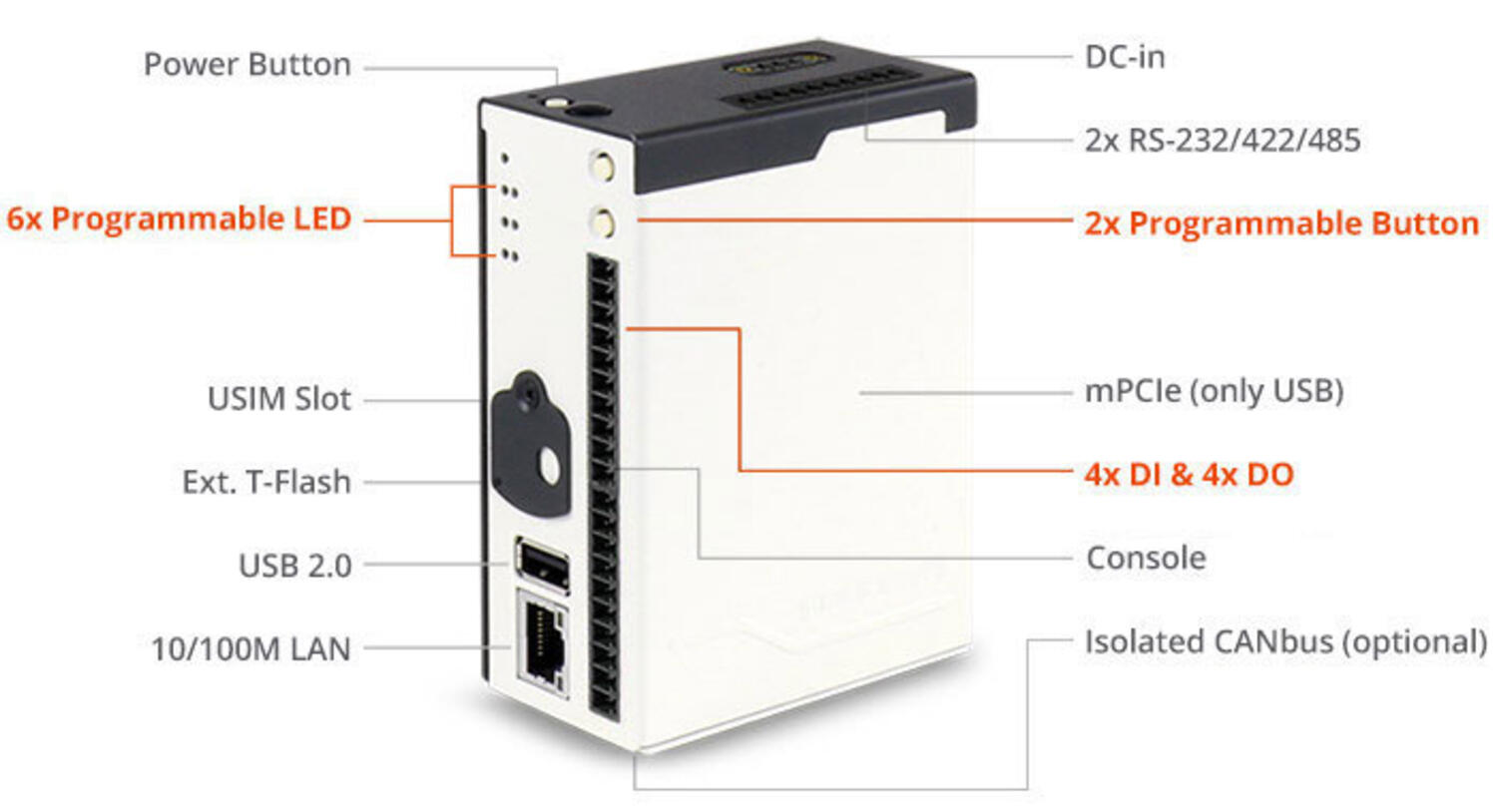 Power Button

6x Programmable LED

USIM Slot

Ext. T-Flash

USB 2.0

10/100M LAN

DC-in

2x RS-232/422/485

2x Programmable Button

mPCIe (only USB)

4x DI & 4x DO

Console

Isolated CANbus (optional)