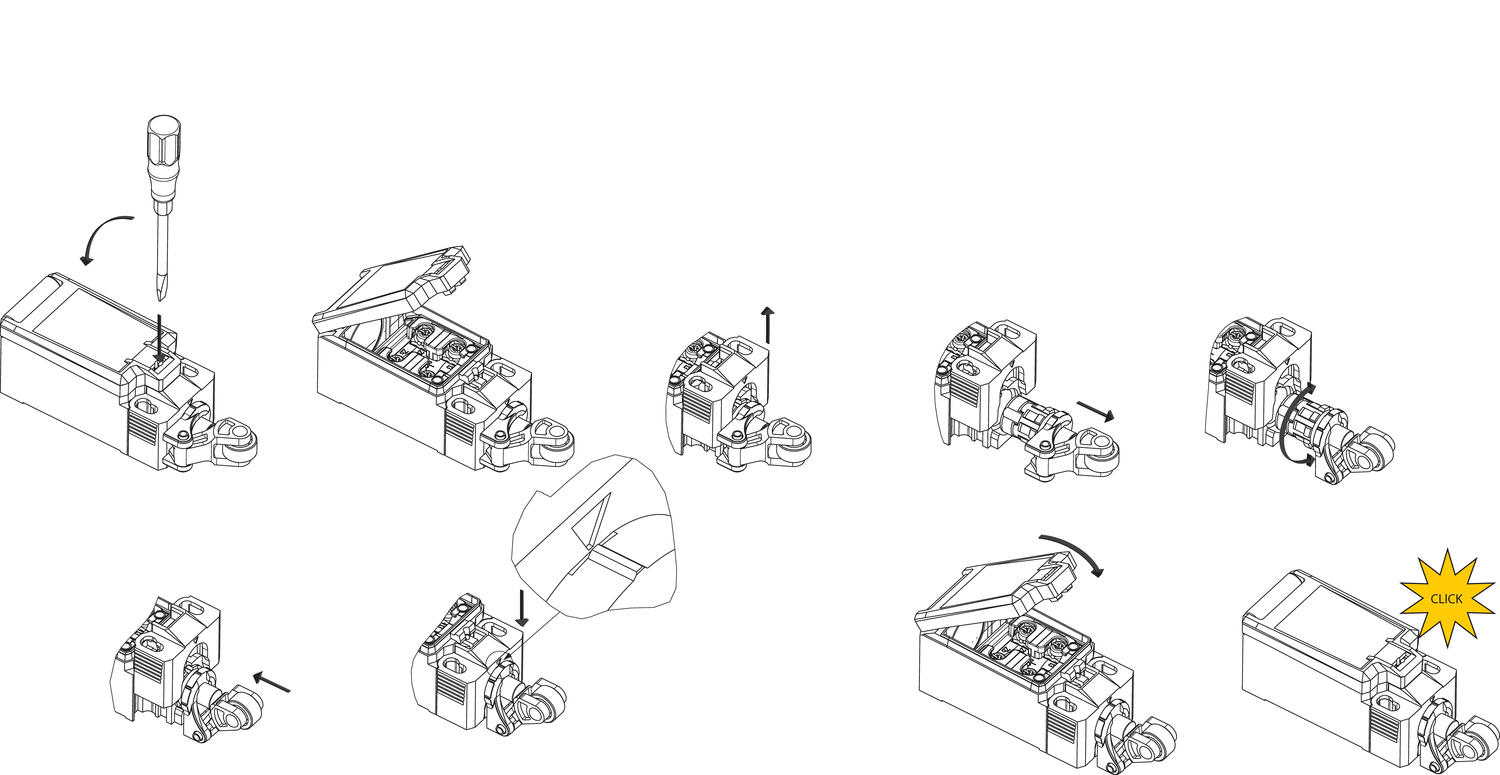 CLICK