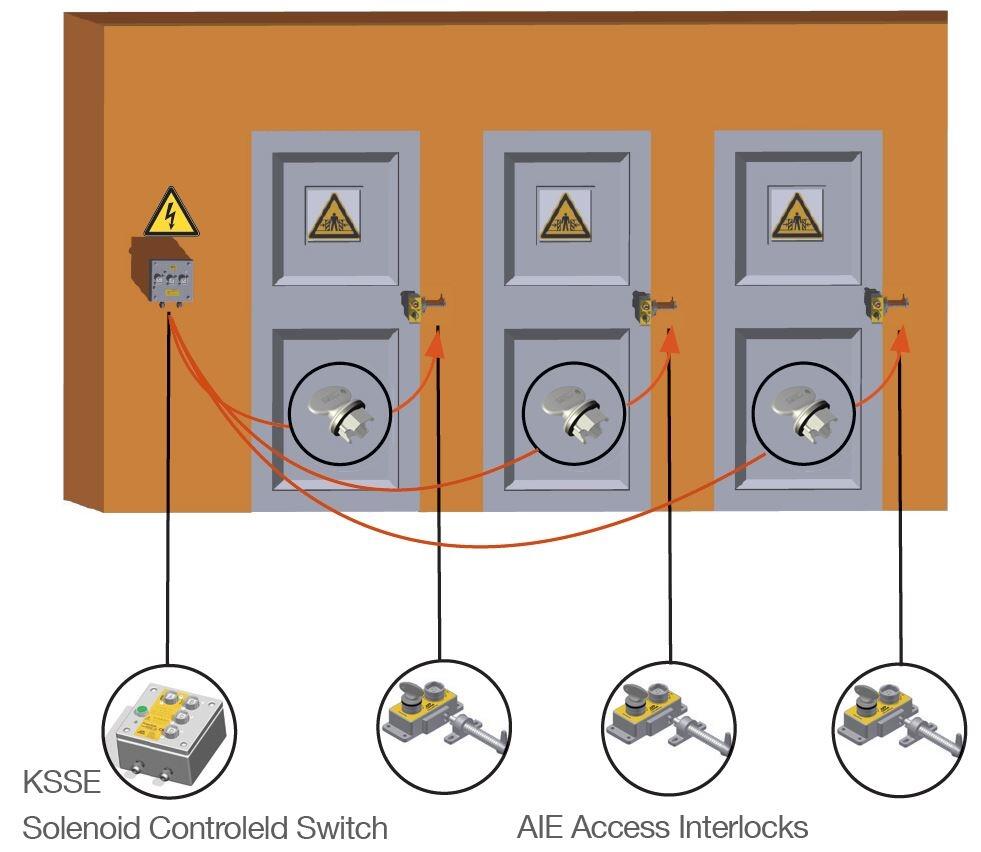 KSSE
Solenoid Controleld Switch

AIE Access Interlocks