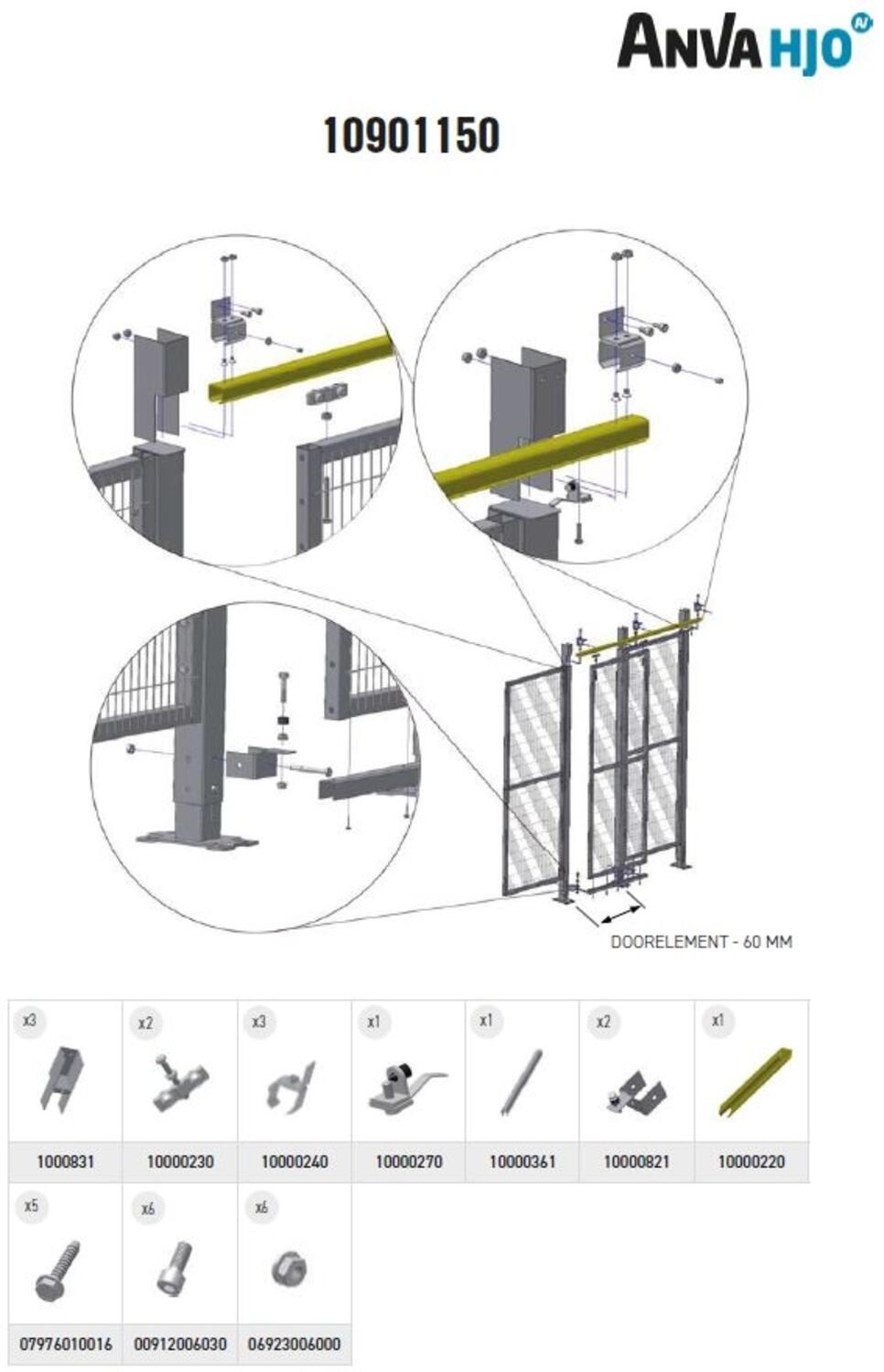 ANVA HJO

10901150

DOORELEMENT - 60 MM

| x3 | x2 | x3 | x1 | x1 | x2 | x1 |
|---|---|---|---|---|---|---|
| 1000831 | 10000230 | 10000240 | 10000270 | 10000361 | 10000821 | 10000220 |

| x5 | x6 | x6 |
|---|---|---|
| 07976010016 | 00912006030 | 06923006000 |