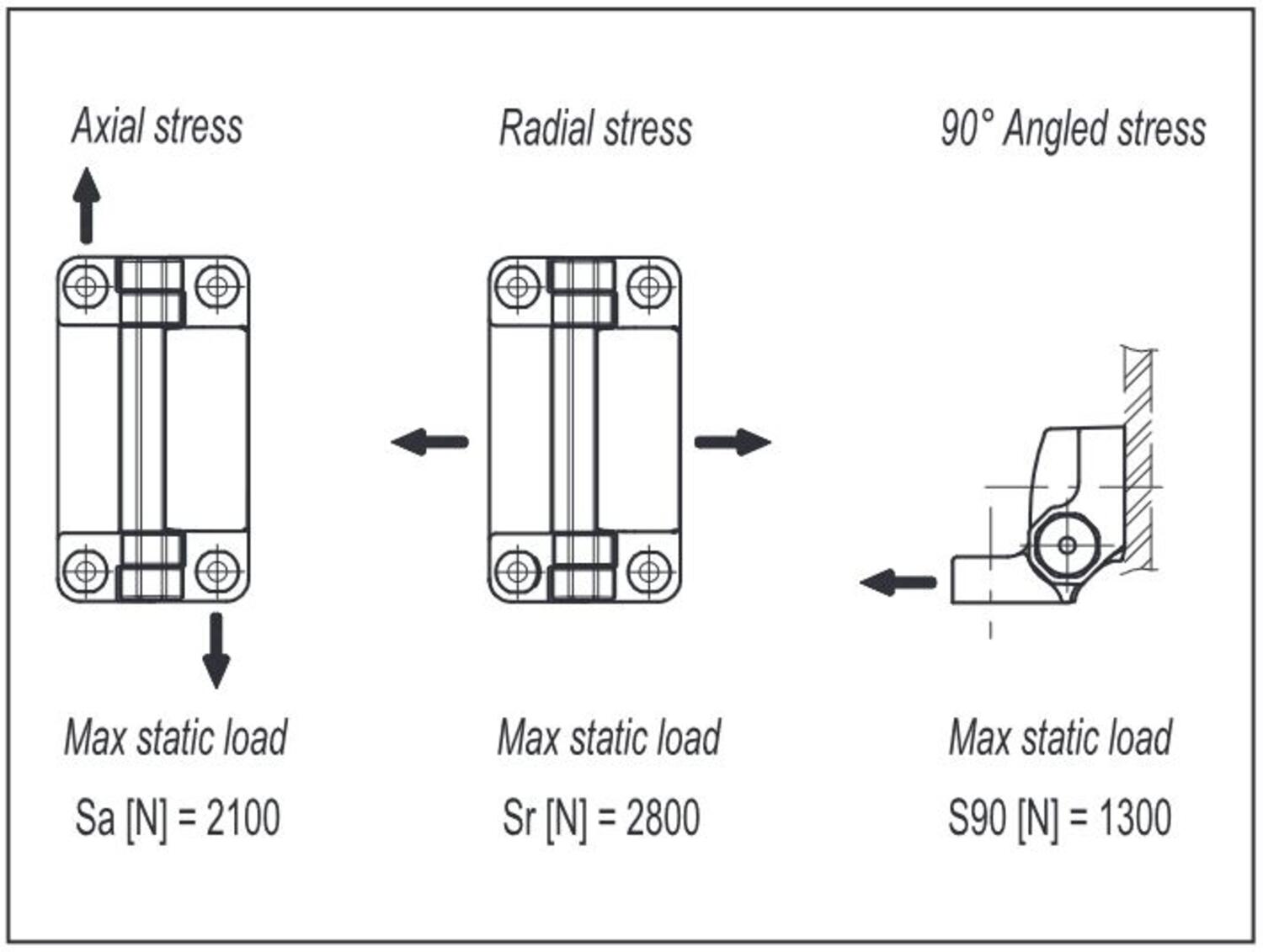 Axial stress

Max static load

Sa [N] = 2100

Radial stress

Max static load

Sr [N] = 2800

90° Angled stress

Max static load

S90 [N] = 1300